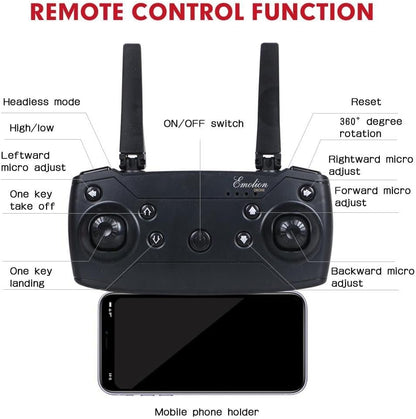 REMOTE CONTROL FUNCTION

Headless mode

High/low

Leftward micro adjust

One key take off

One key landing

ON/OFF switch

Emotion
DRONE

Reset

360° degree rotation

Rightward micro adjust

Forward micro adjust

Backward micro adjust

Mobile phone holder