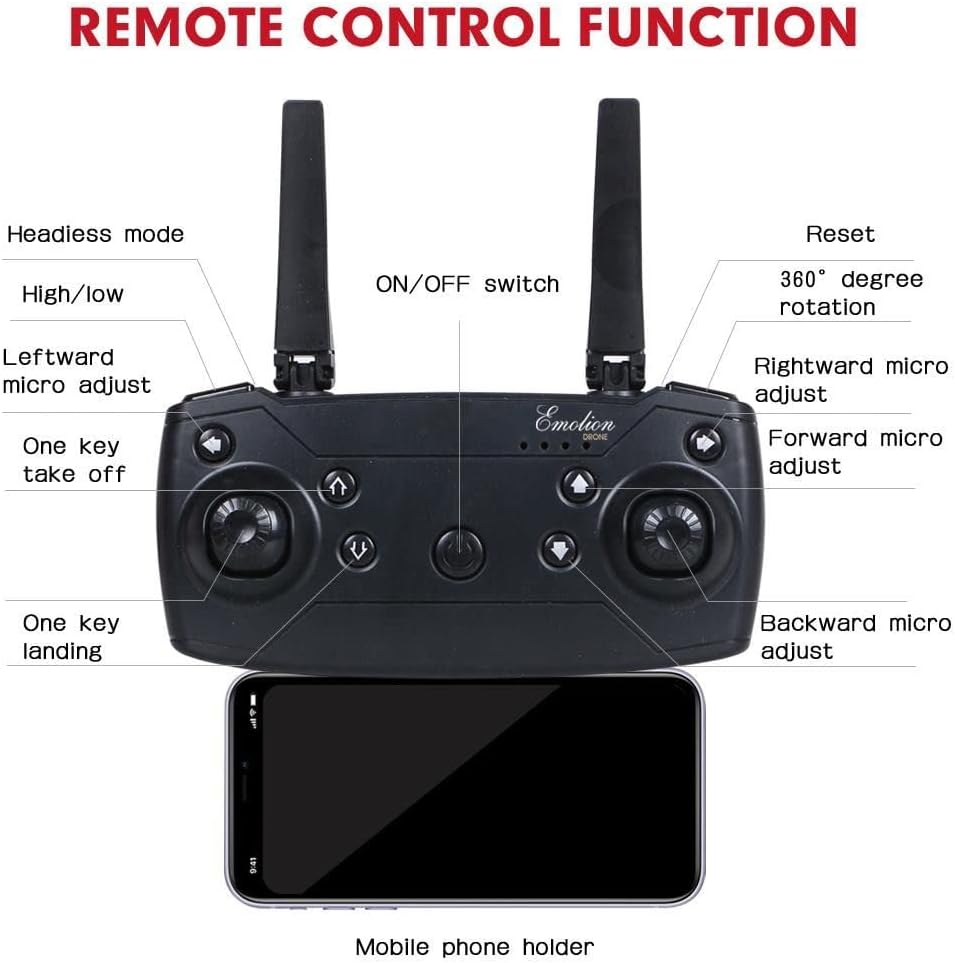 REMOTE CONTROL FUNCTION

Headiess mode

High/low

Leftward micro adjust

One key take off

One key landing

ON/OFF switch

Emotion
DRONE

Reset

360° degree rotation

Rightward micro adjust

Forward micro adjust

Backward micro adjust

9:41

Mobile phone holder